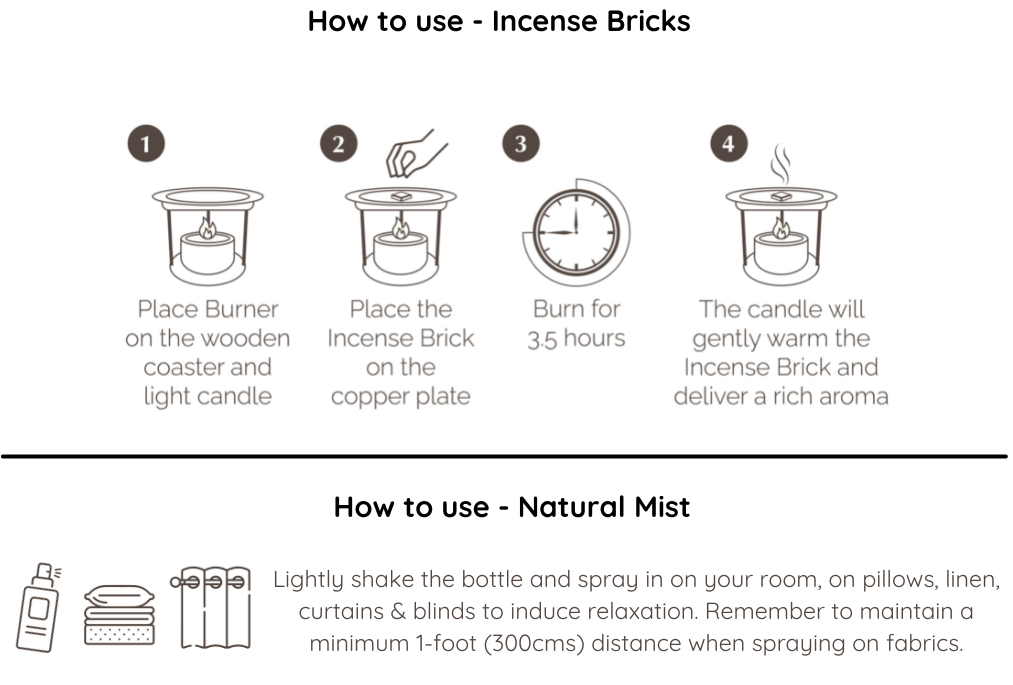 How to use - Incense Bricks

1

Place Burner on the wooden coaster and light candle

2

Place the Incense Brick on the copper plate

3

Burn for 3.5 hours

4

The candle will gently warm the Incense Brick and deliver a rich aroma

How to use - Natural Mist

Lightly shake the bottle and spray in on your room, on pillows, linen, curtains & blinds to induce relaxation. Remember to maintain a minimum 1-foot (300cms) distance when spraying on fabrics.