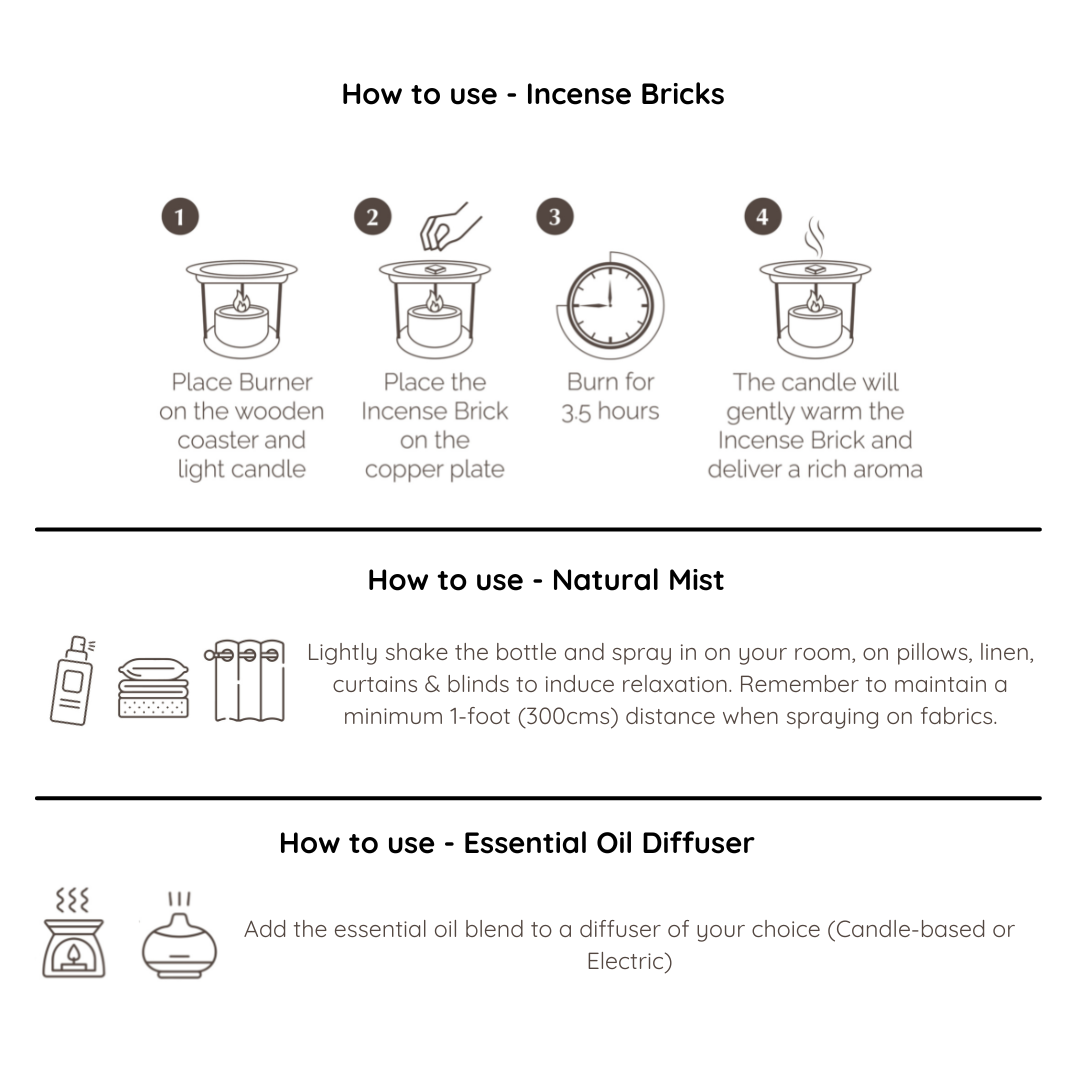 How to use - Incense Bricks

1
Place Burner on the wooden coaster and light candle

2
Place the Incense Brick on the copper plate

3
Burn for 3.5 hours

4
The candle will gently warm the Incense Brick and deliver a rich aroma

How to use - Natural Mist

Lightly shake the bottle and spray in on your room, on pillows, linen, curtains & blinds to induce relaxation. Remember to maintain a minimum 1-foot (300cms) distance when spraying on fabrics.

How to use - Essential Oil Diffuser

Add the essential oil blend to a diffuser of your choice (Candle-based or Electric)