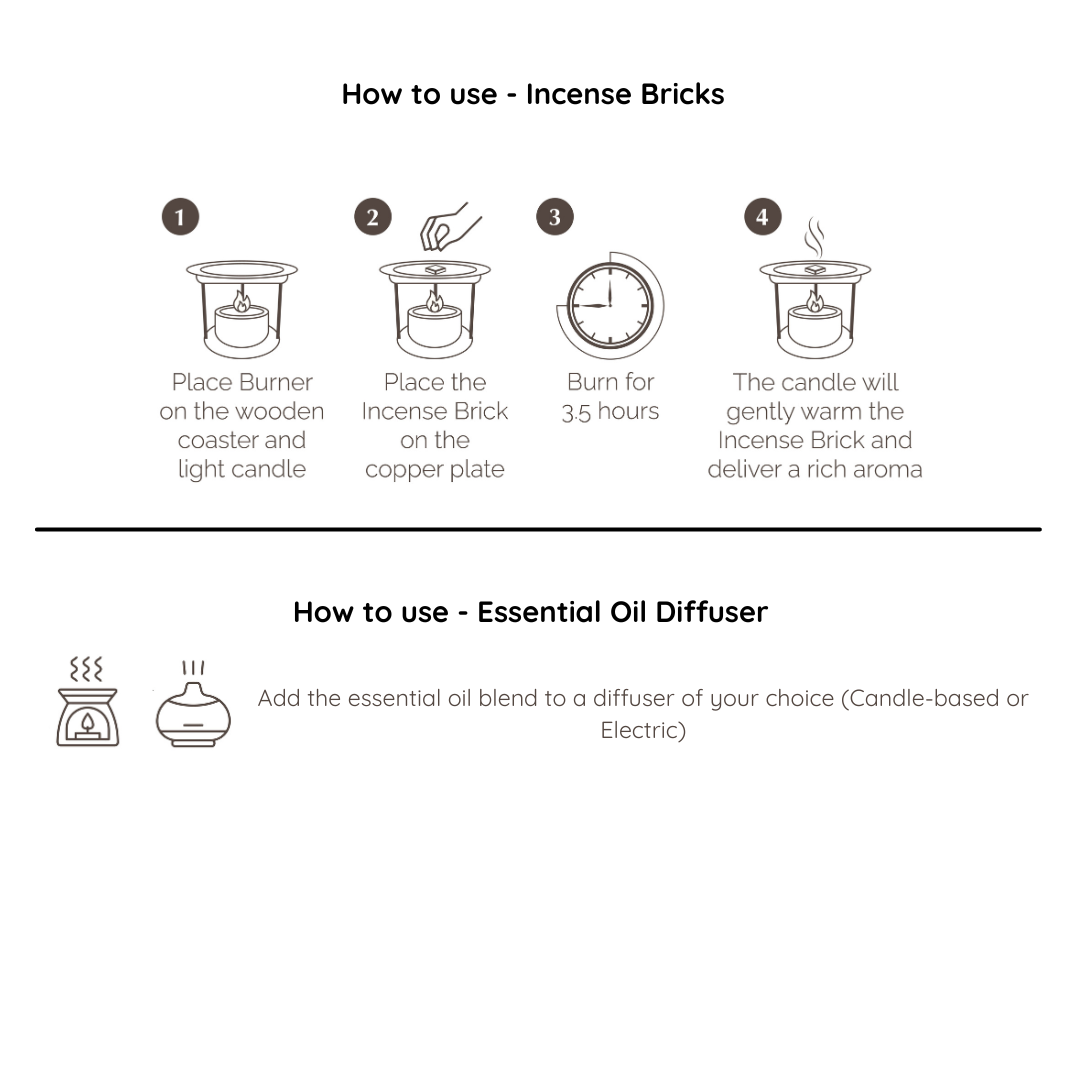 How to use - Incense Bricks

1
Place Burner on the wooden coaster and light candle

2
Place the Incense Brick on the copper plate

3
Burn for 3.5 hours

4
The candle will gently warm the Incense Brick and deliver a rich aroma

How to use - Essential Oil Diffuser

Add the essential oil blend to a diffuser of your choice (Candle-based or Electric)