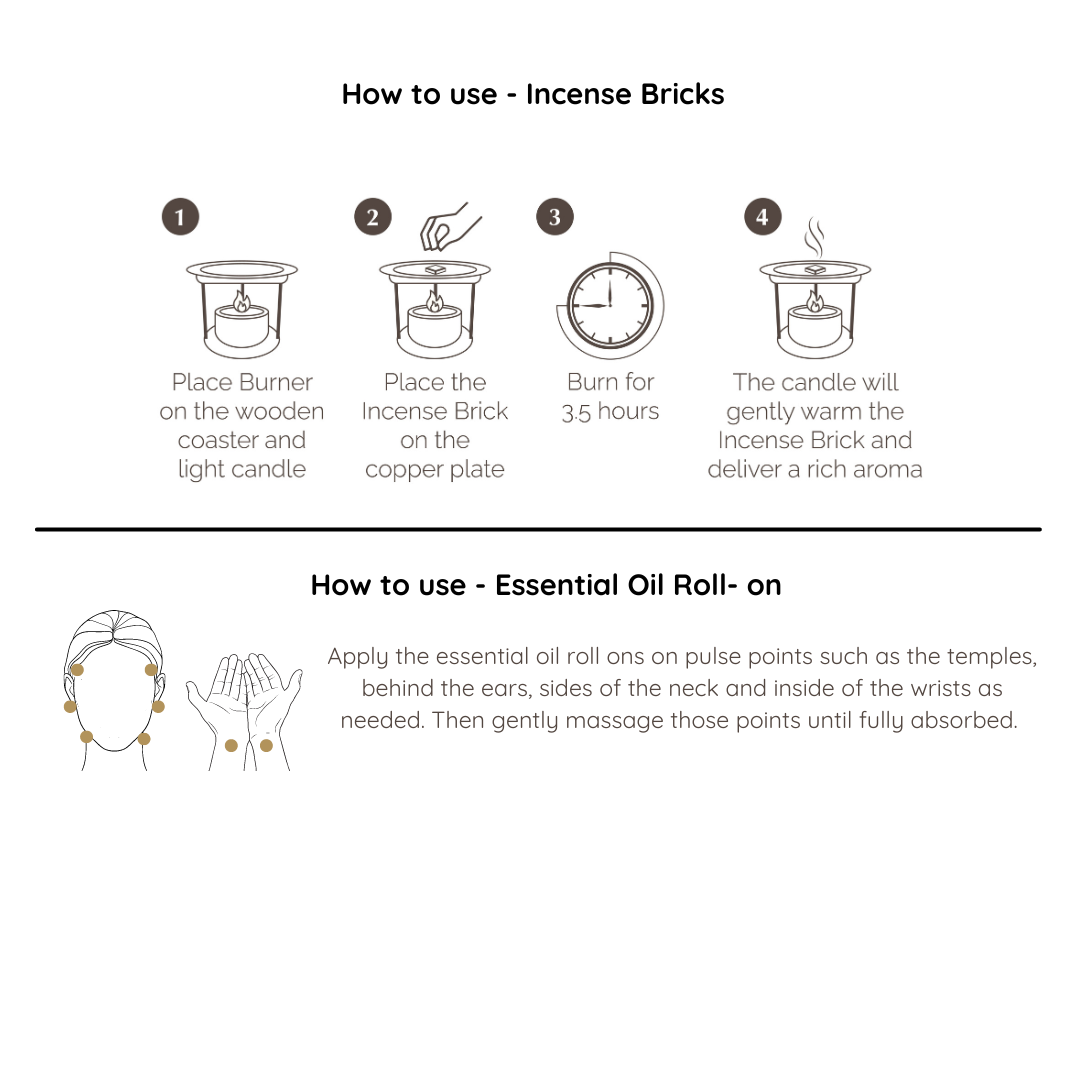 How to use - Incense Bricks

1

Place Burner on the wooden coaster and light candle

2

Place the Incense Brick on the copper plate

3

Burn for 3.5 hours

4

The candle will gently warm the Incense Brick and deliver a rich aroma

How to use - Essential Oil Roll- on

Apply the essential oil roll ons on pulse points such as the temples, behind the ears, sides of the neck and inside of the wrists as needed. Then gently massage those points until fully absorbed.