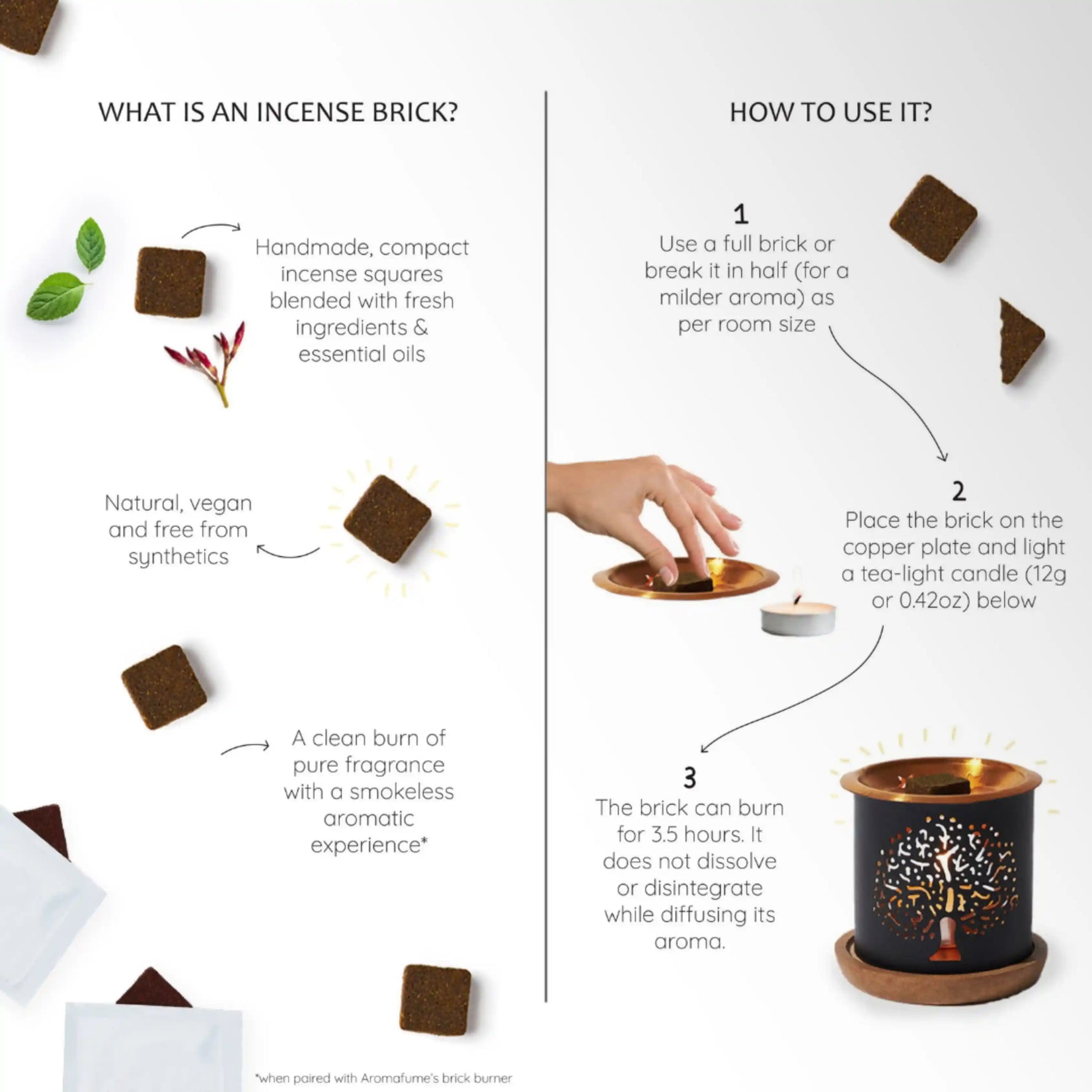 WHAT IS AN INCENSE BRICK?

Handmade, compact incense squares blended with fresh ingredients & essential oils

Natural, vegan and free from synthetics

A clean burn of pure fragrance with a smokeless aromatic experience*

*when paired with Aromafume's brick burner

HOW TO USE IT?

1
Use a full brick or break it in half (for a milder aroma) as per room size

2
Place the brick on the copper plate and light a tea-light candle (12g or 0.42oz) below

3
The brick can burn for 3.5 hours. It does not dissolve or disintegrate while diffusing its aroma.