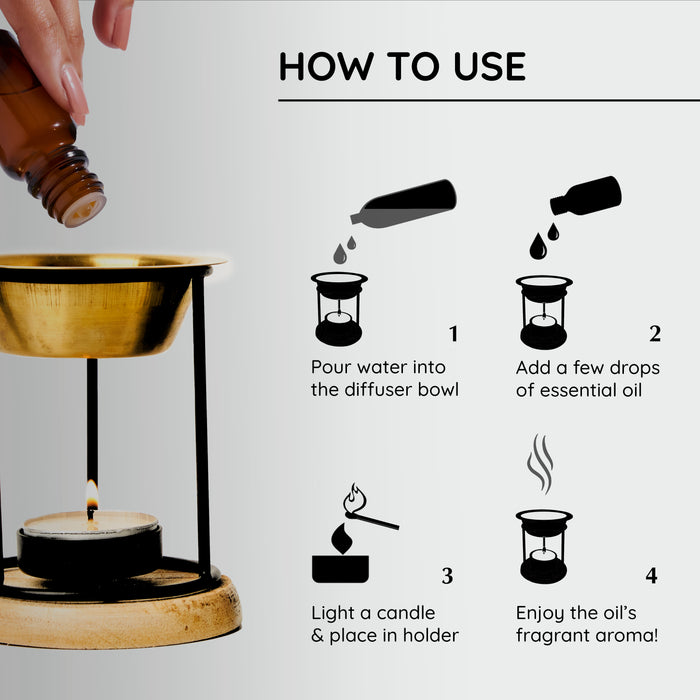 HOW TO USE

1
Pour water into the diffuser bowl

2
Add a few drops of essential oil

3
Light a candle & place in holder

4
Enjoy the oil's fragrant aroma!