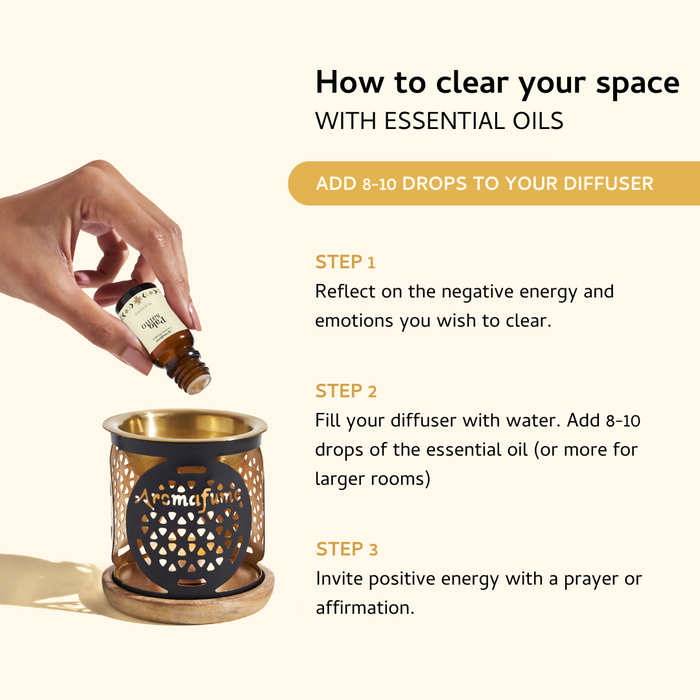 How to clear your space
WITH ESSENTIAL OILS

ADD 8-10 DROPS TO YOUR DIFFUSER

STEP 1
Reflect on the negative energy and emotions you wish to clear.

STEP 2
Fill your diffuser with water. Add 8-10 drops of the essential oil (or more for larger rooms)

STEP 3
Invite positive energy with a prayer or affirmation.

Palo Santo

Aromafume