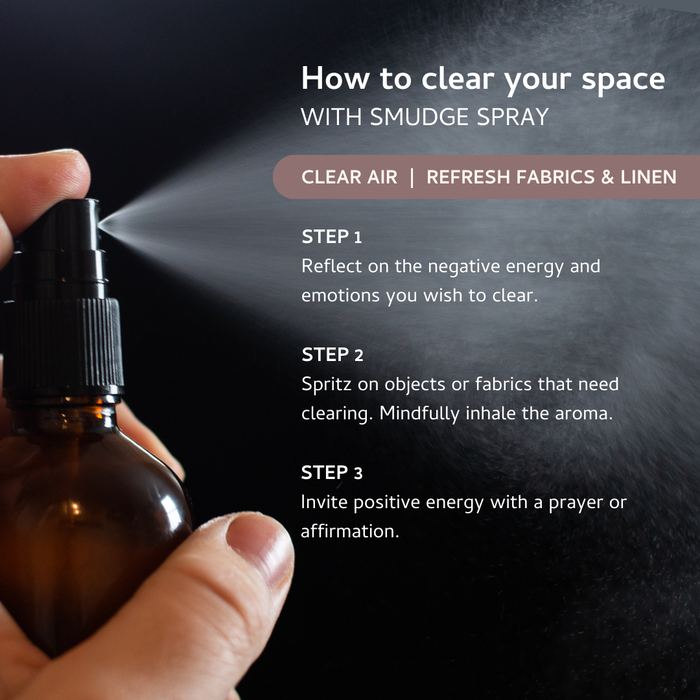 How to clear your space
WITH SMUDGE SPRAY

CLEAR AIR | REFRESH FABRICS & LINEN

STEP 1
Reflect on the negative energy and emotions you wish to clear.

STEP 2
Spritz on objects or fabrics that need clearing. Mindfully inhale the aroma.

STEP 3
Invite positive energy with a prayer or affirmation.