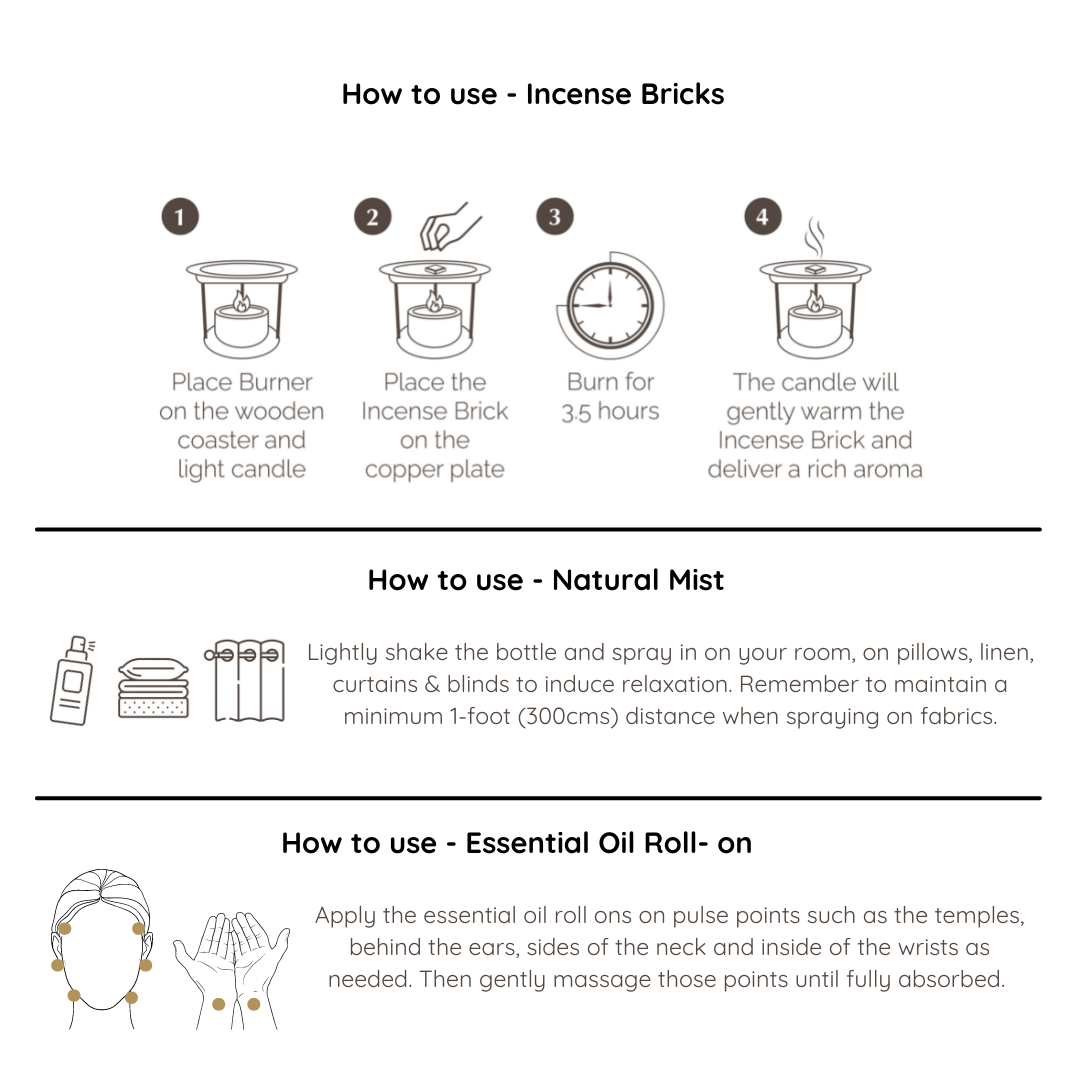 How to use - Incense Bricks

1
Place Burner on the wooden coaster and light candle

2
Place the Incense Brick on the copper plate

3
Burn for 3.5 hours

4
The candle will gently warm the Incense Brick and deliver a rich aroma

How to use - Natural Mist

Lightly shake the bottle and spray in on your room, on pillows, linen, curtains & blinds to induce relaxation. Remember to maintain a minimum 1-foot (300cms) distance when spraying on fabrics.

How to use - Essential Oil Roll- on

Apply the essential oil roll ons on pulse points such as the temples, behind the ears, sides of the neck and inside of the wrists as needed. Then gently massage those points until fully absorbed.