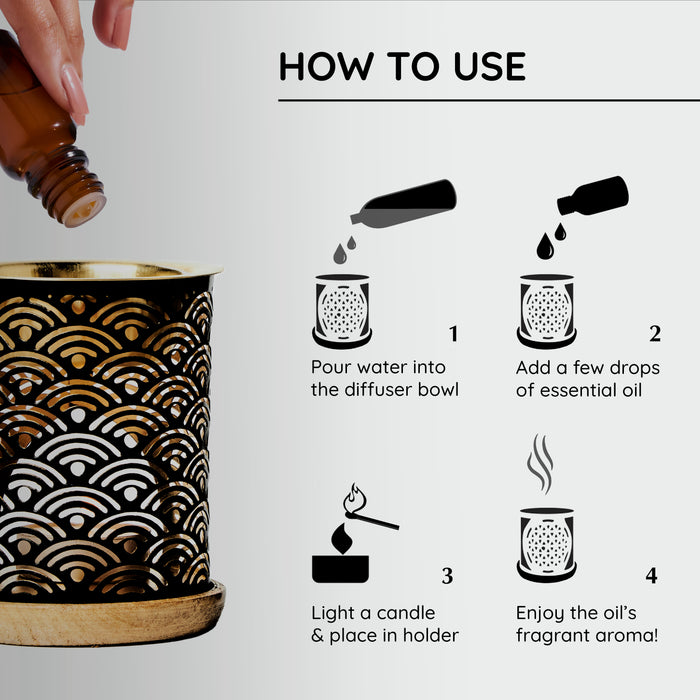 HOW TO USE

1

Pour water into the diffuser bowl

2

Add a few drops of essential oil

3

Light a candle & place in holder

4

Enjoy the oil's fragrant aroma!