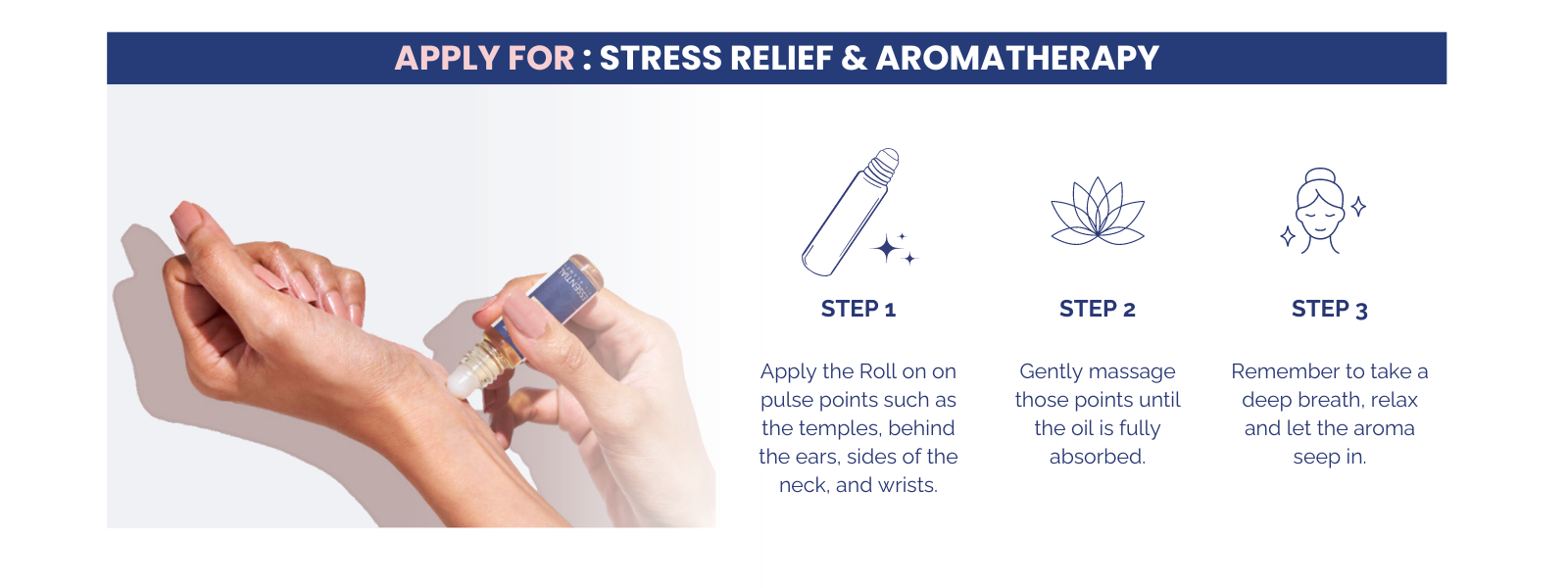 APPLY FOR : STRESS RELIEF & AROMATHERAPY

ESSENTIAL

STEP 1

Apply the Roll on on pulse points such as the temples, behind the ears, sides of the neck, and wrists.

STEP 2

Gently massage those points until the oil is fully absorbed.

STEP 3

Remember to take a deep breath, relax and let the aroma seep in.